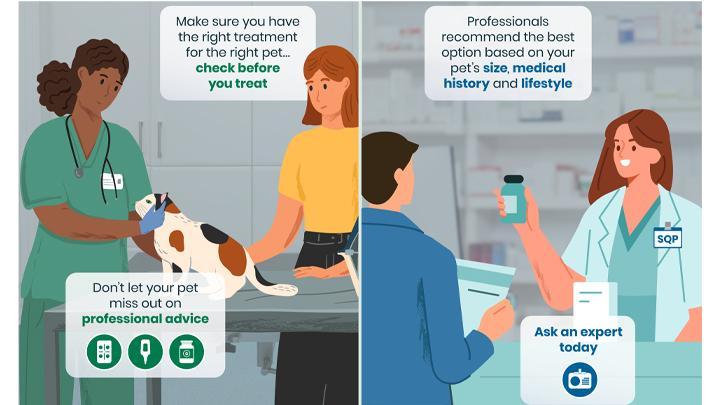 Make sure you have the right treatment for the right pet... check before you treat

Don't let your pet miss out on professional advice

Professionals recommend the best option based on your pet's size, medical history and lifestyle

SQP

Ask an expert today